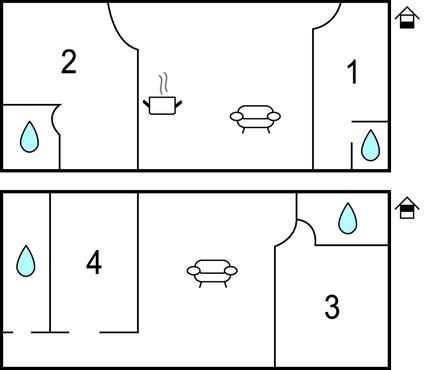 2

1

4

3