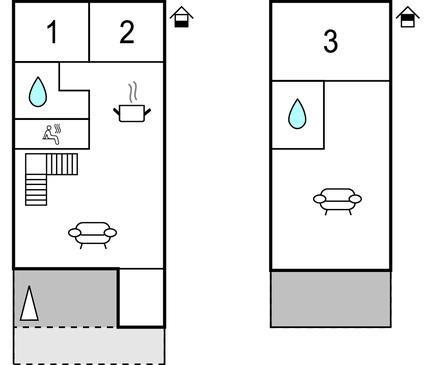 1
2
3