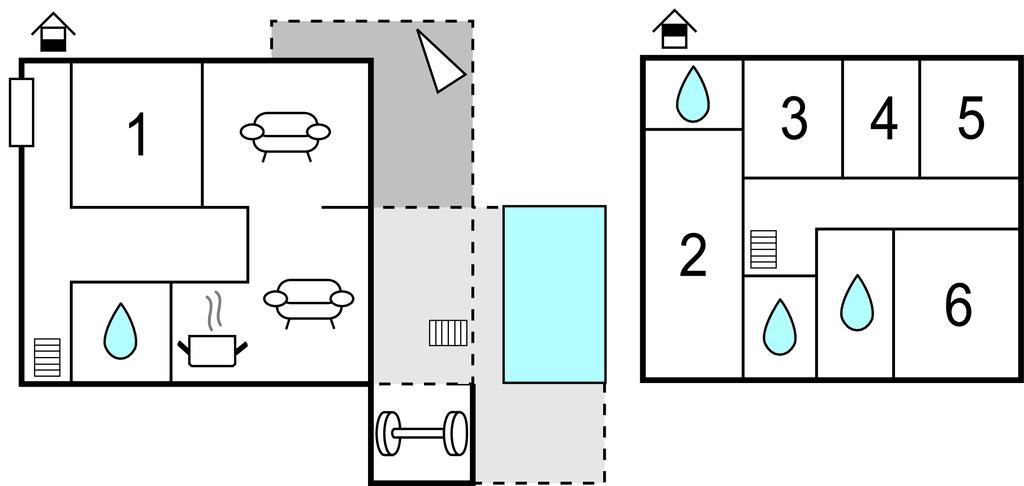 1

3 4 5

2

6