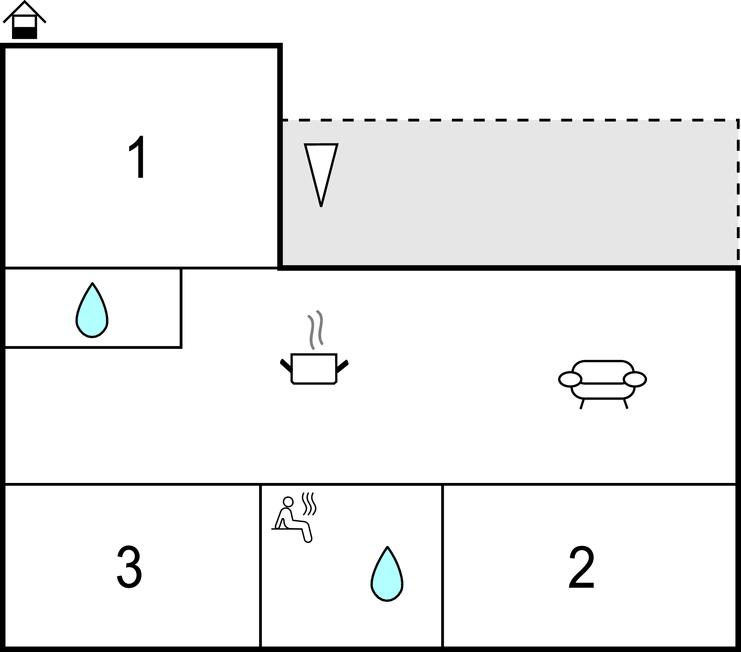 1

3

2