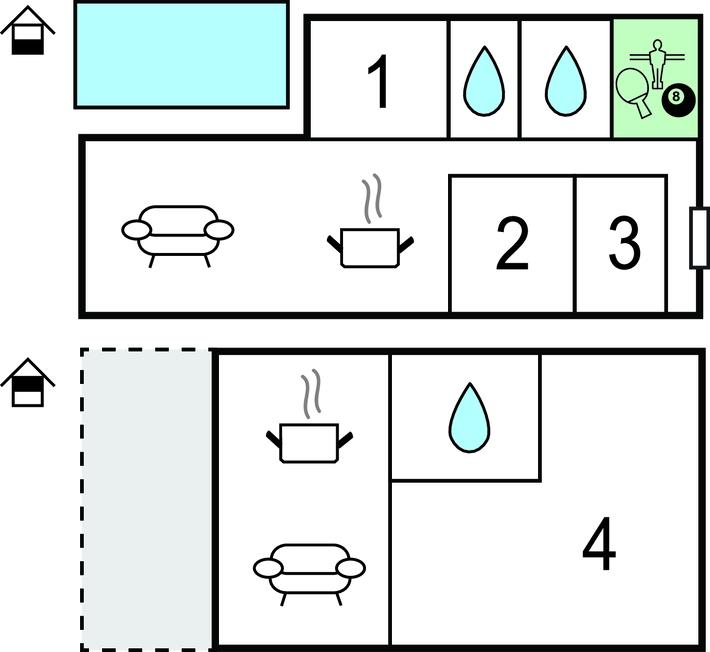 1
8
2
3
4