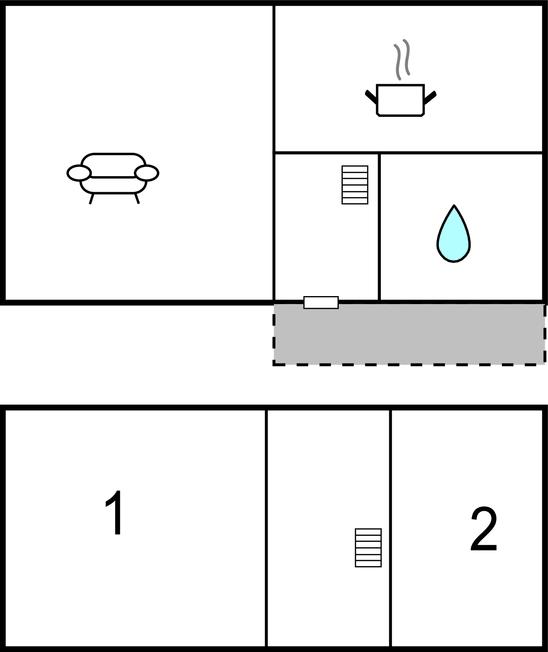 1

2