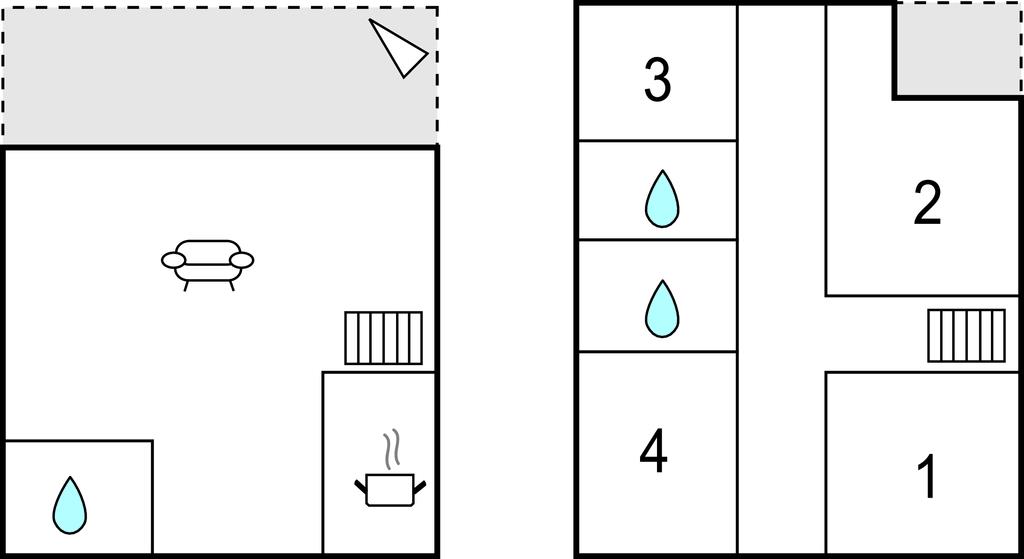 3
2
4
1