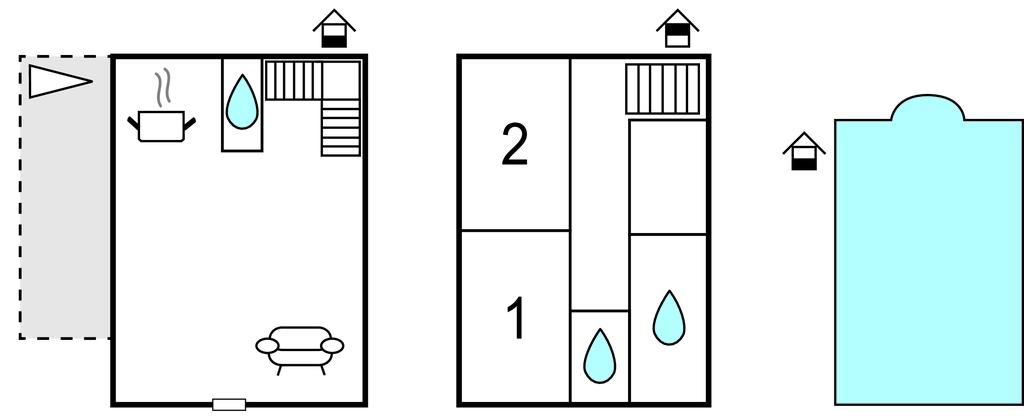 2

1